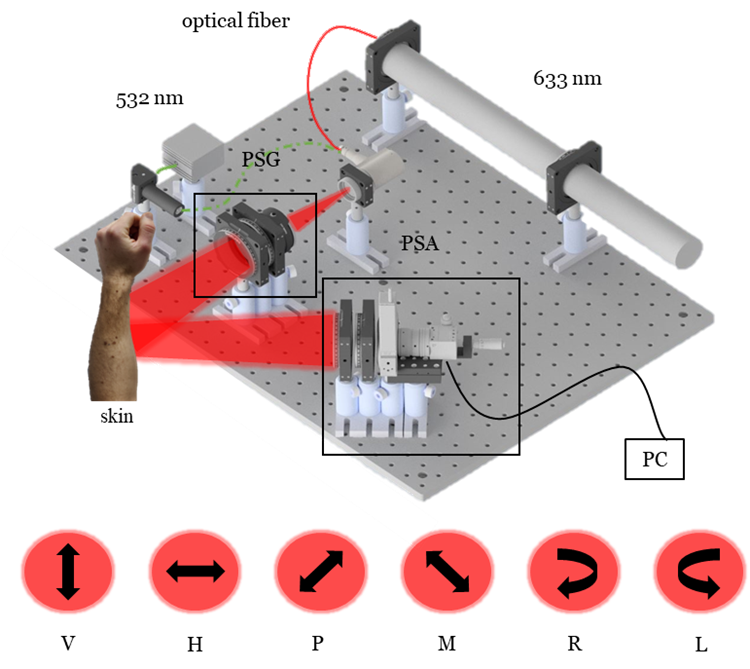 optical fiber

633 nm

532 nm

PSG

PSA

skin

PC

V H P M R L